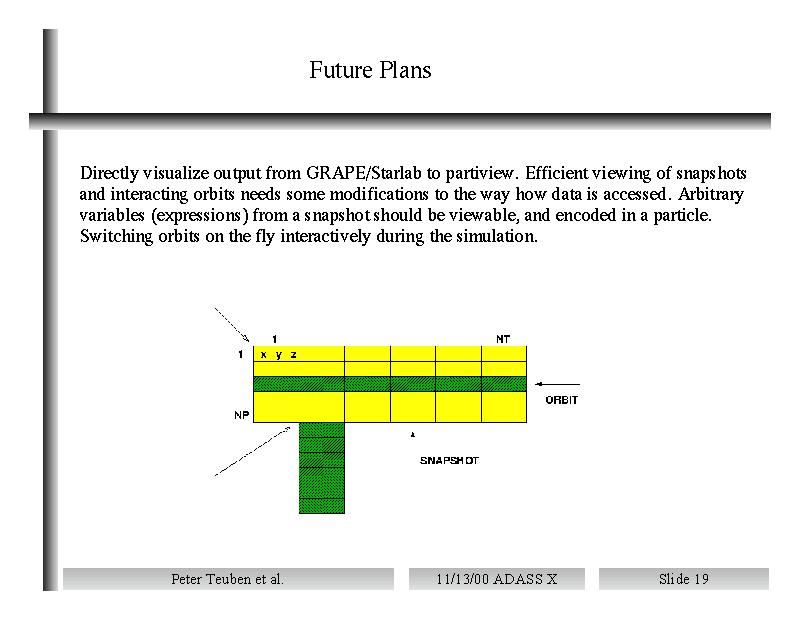 Future Plans

Directly visualize output from GRAPE/Starlab to partiview. Efficient viewing of snapshots and interacting orbits needs some modifications to the way how data is accessed. Arbitrary variables (expressions) from a snapshot should be viewable, and encoded in a particle. Switching orbits on the fly interactively during the simulation.

1
NT
1
x y z
ORBIT
NP
SNAPSHOT

Peter Teuben et al.
11/13/00 ADASS X
Slide 19